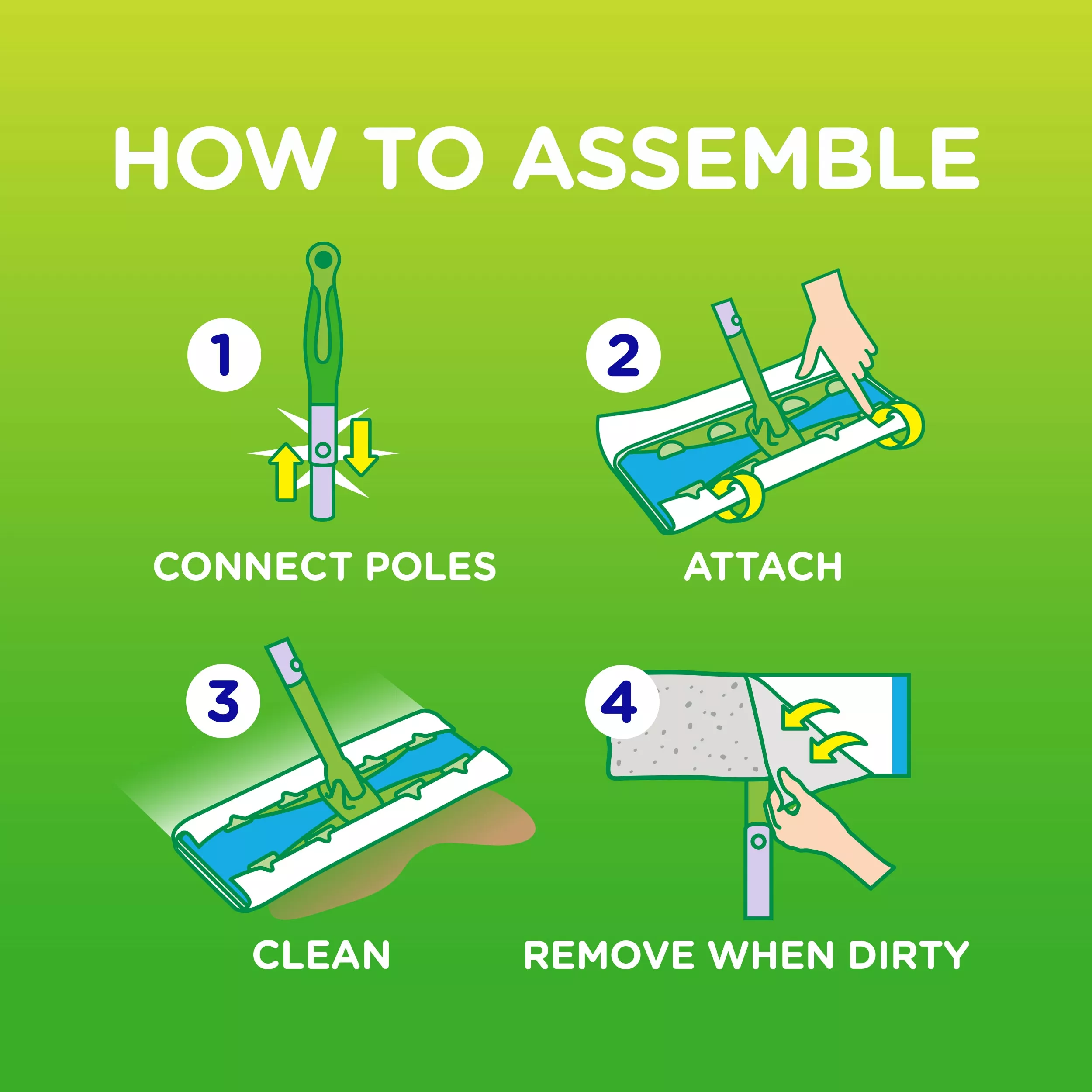 HOW TO ASSEMBLE

1

CONNECT POLES

2

ATTACH

3

CLEAN

4

REMOVE WHEN DIRTY