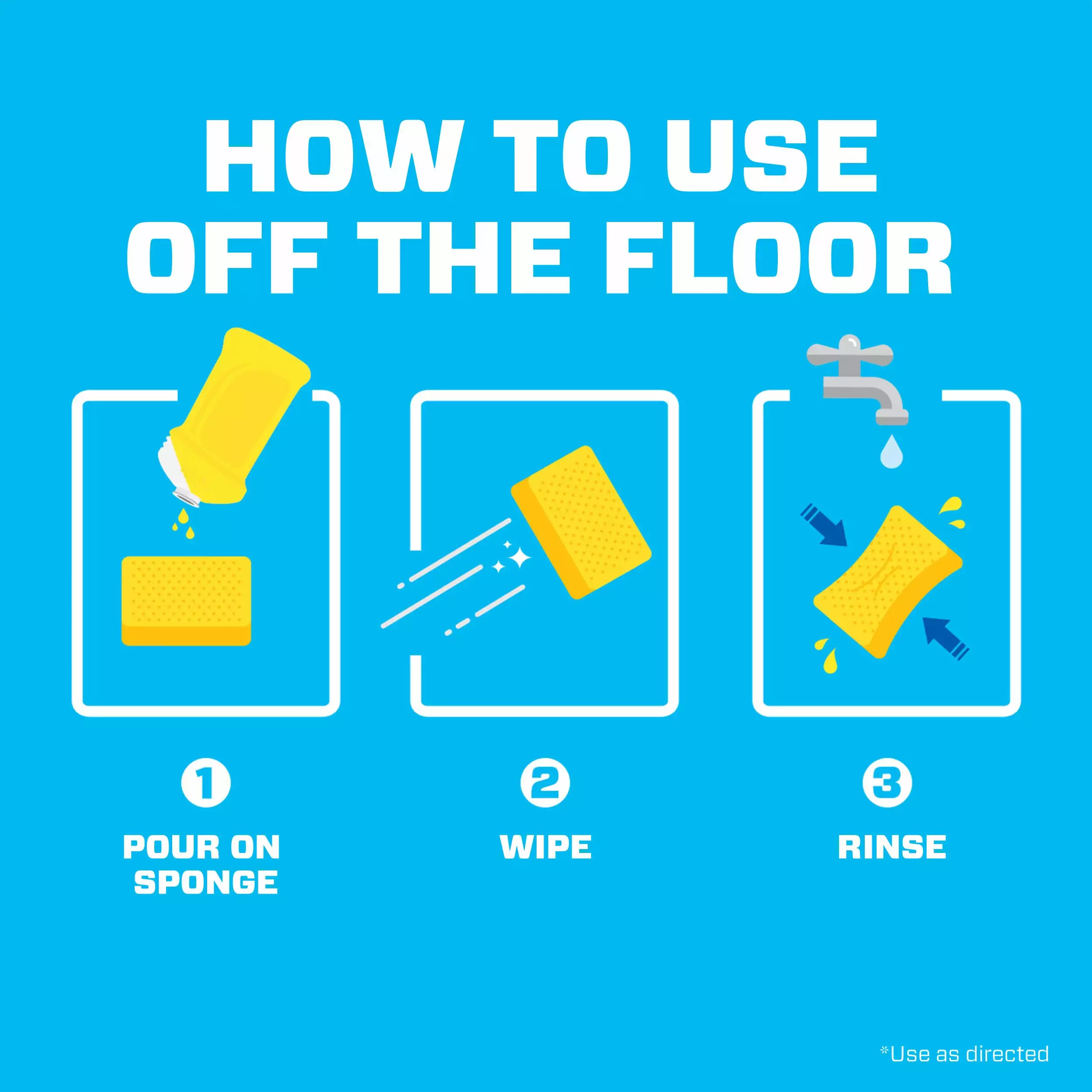 HOW TO USE OFF THE FLOOR

1
POUR ON SPONGE

2
WIPE

3
RINSE

*Use as directed